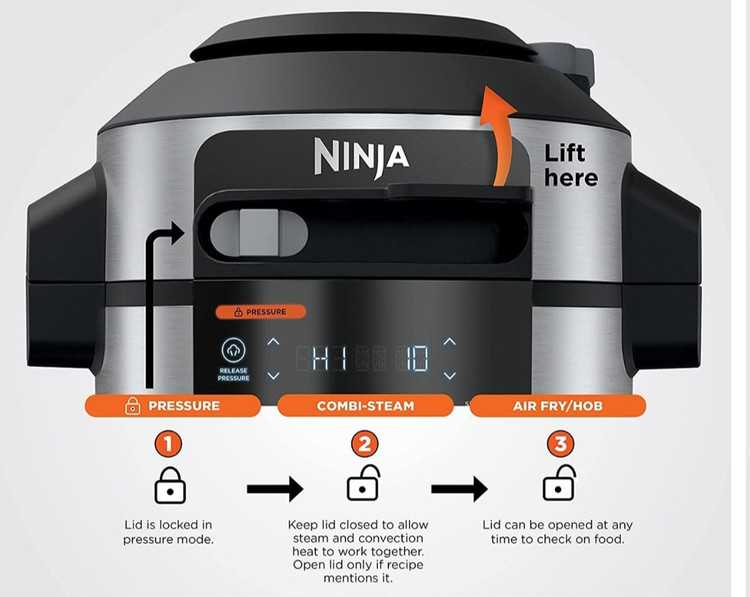 NINJA

Lift here

PRESSURE

RELEASE PRESSURE

HI 10

PRESSURE

COMBI-STEAM

AIR FRY/HOB

1

Lid is locked in pressure mode.

2

Keep lid closed to allow steam and convection heat to work together. Open lid only if recipe mentions it.

3

Lid can be opened at any time to check on food.